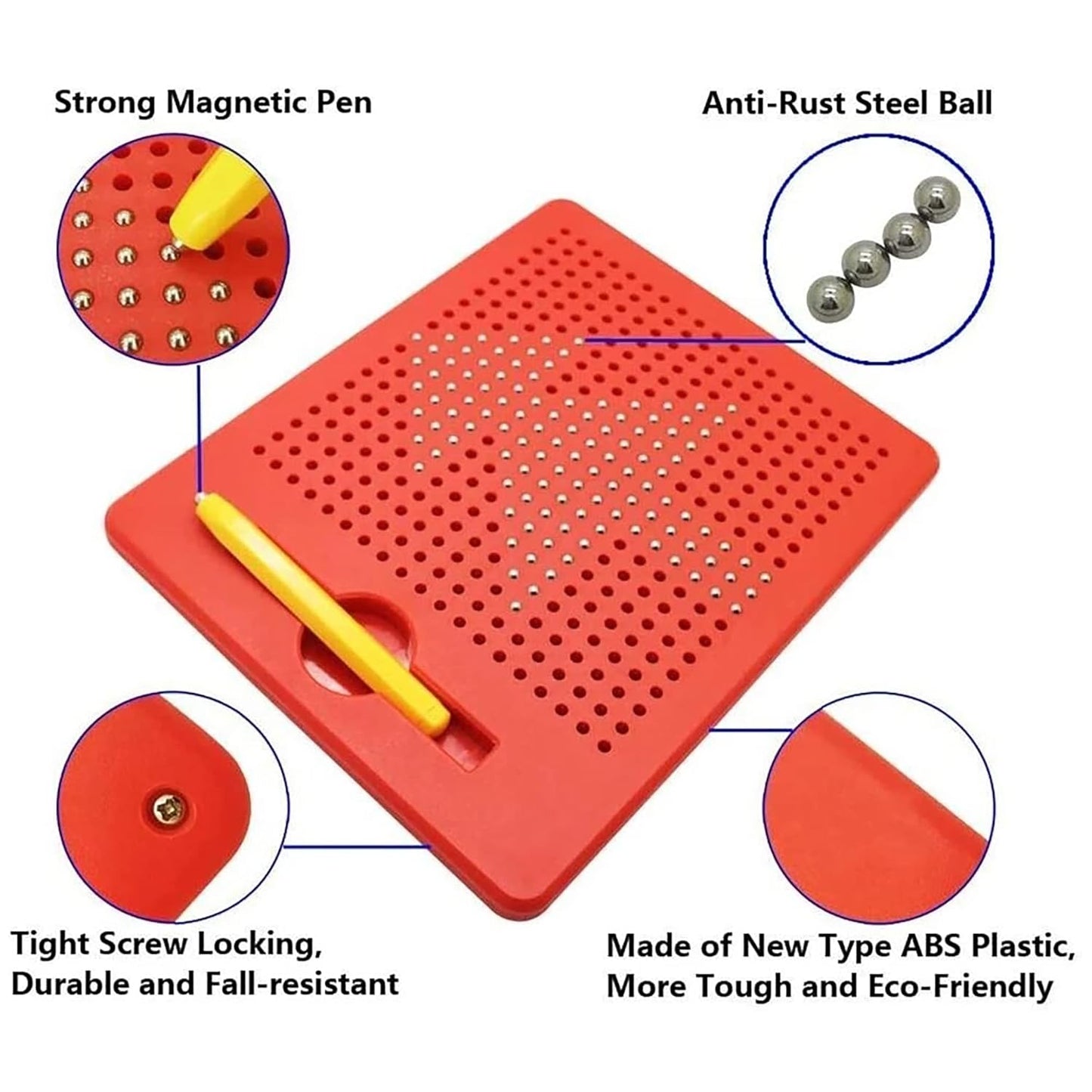 Strong Magnetic Pen

Anti-Rust Steel Ball

Tight Screw Locking,
Durable and Fall-resistant

Made of New Type ABS Plastic,
More Tough and Eco-Friendly